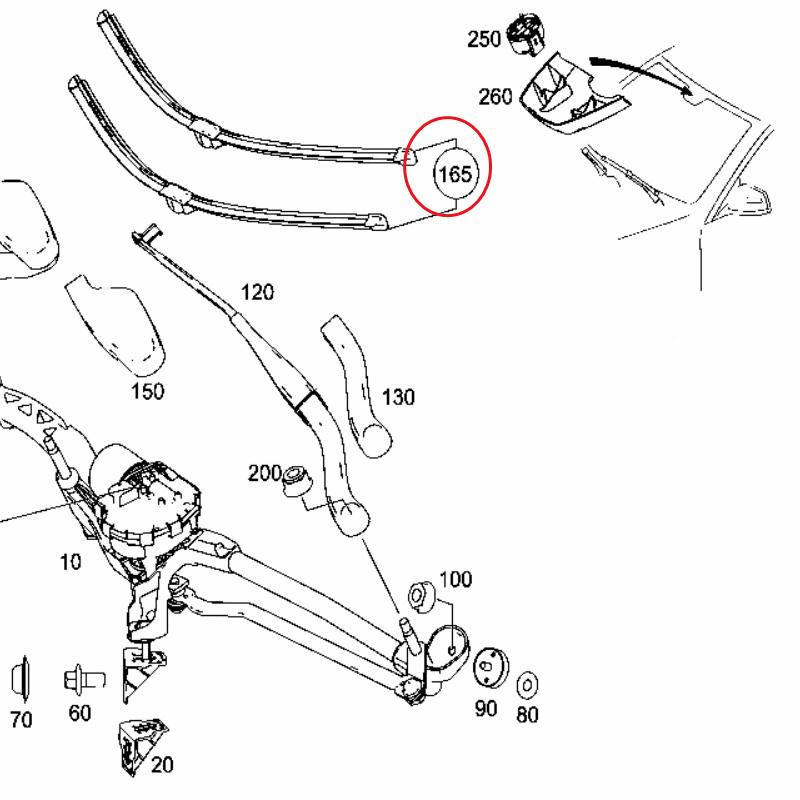 250
260
165
120
150
130
200
10
100
70
60
90
80
20